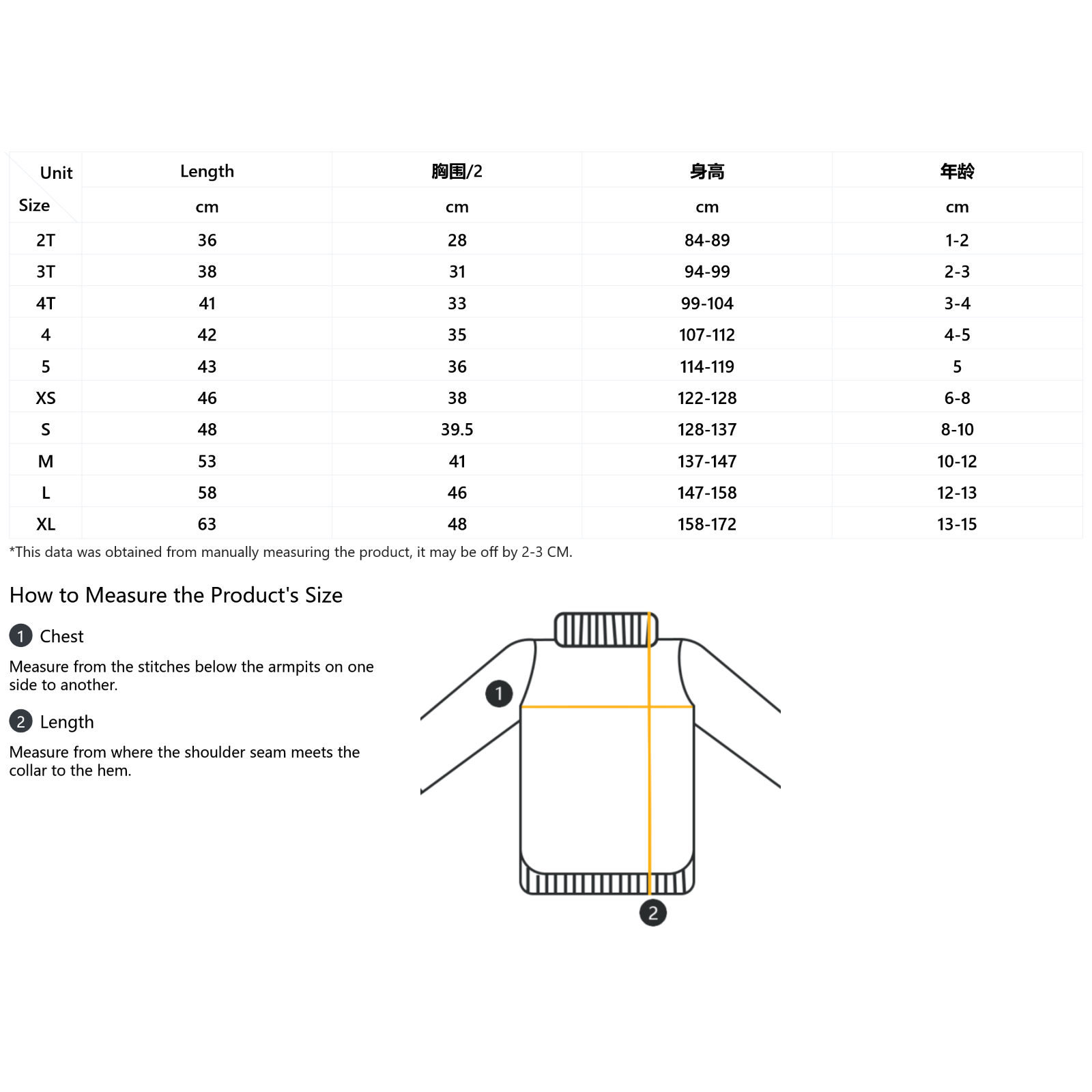 | Unit / Size | Length | 胸围/2 | 身高 | 年龄 |
|---|---|---|---|---|
| | cm | cm | cm | cm |
| 2T | 36 | 28 | 84-89 | 1-2 |
| 3T | 38 | 31 | 94-99 | 2-3 |
| 4T | 41 | 33 | 99-104 | 3-4 |
| 4 | 42 | 35 | 107-112 | 4-5 |
| 5 | 43 | 36 | 114-119 | 5 |
| XS | 46 | 38 | 122-128 | 6-8 |
| S | 48 | 39.5 | 128-137 | 8-10 |
| M | 53 | 41 | 137-147 | 10-12 |
| L | 58 | 46 | 147-158 | 12-13 |
| XL | 63 | 48 | 158-172 | 13-15 |

*This data was obtained from manually measuring the product, it may be off by 2-3 CM.

How to Measure the Product's Size

1 Chest

Measure from the stitches below the armpits on one side to another.

2 Length

Measure from where the shoulder seam meets the collar to the hem.

1

2